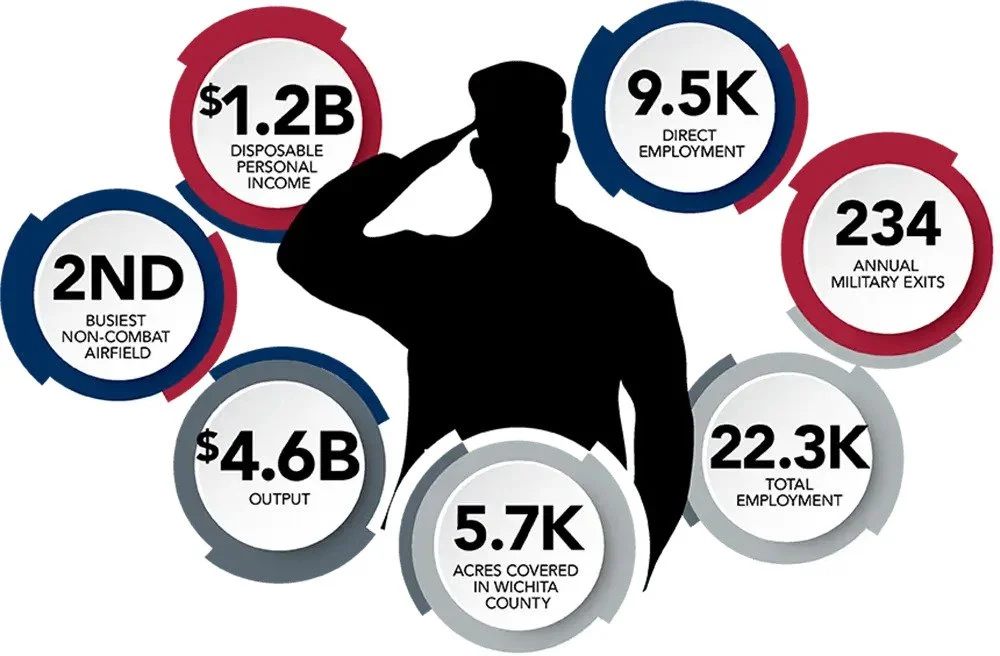 $1.2B
DISPOSABLE PERSONAL INCOME

9.5K
DIRECT EMPLOYMENT

2ND
BUSIEST NON-COMBAT AIRFIELD

234
ANNUAL MILITARY EXITS

$4.6B
OUTPUT

22.3K
TOTAL EMPLOYMENT

5.7K
ACRES COVERED IN WICHITA COUNTY